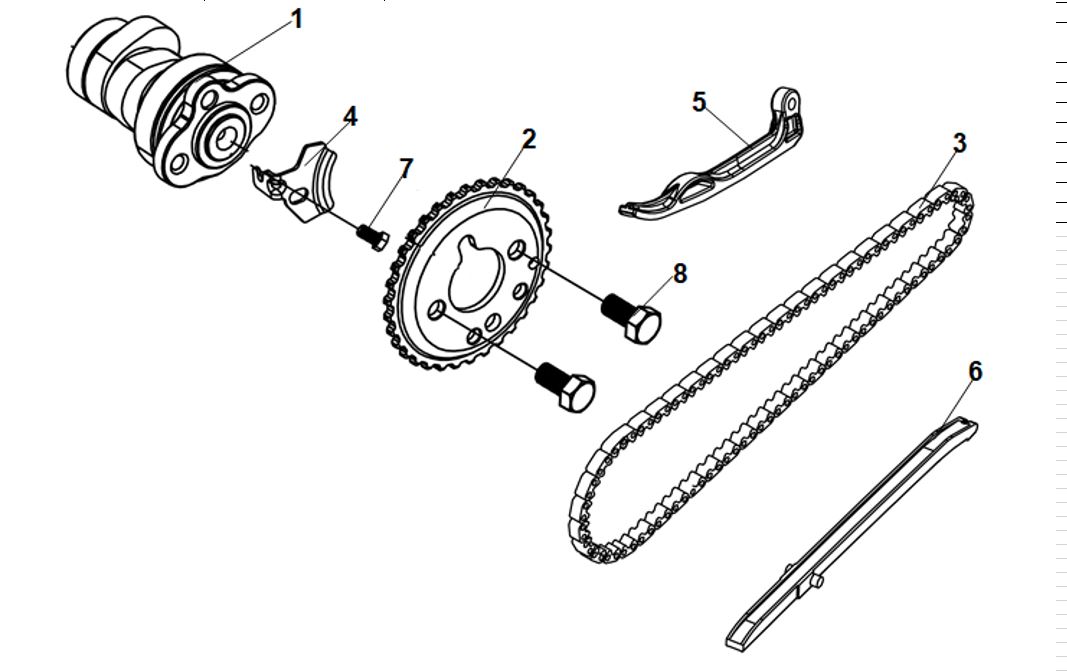 1
4
7
2
5
3
8
6